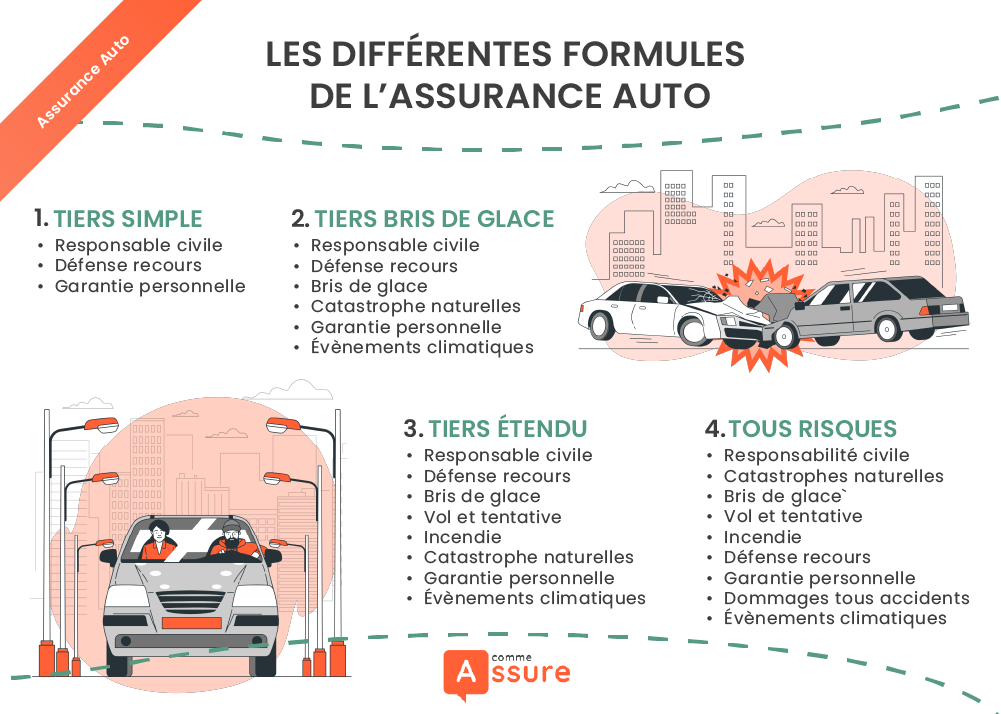 Assurance Auto

LES DIFFÉRENTES FORMULES DE L'ASSURANCE AUTO

1. TIERS SIMPLE
• Responsable civile
• Défense recours
• Garantie personnelle

2. TIERS BRIS DE GLACE
• Responsable civile
• Défense recours
• Bris de glace
• Catastrophe naturelles
• Garantie personnelle
• Évènements climatiques

3. TIERS ÉTENDU
• Responsable civile
• Défense recours
• Bris de glace
• Vol et tentative
• Incendie
• Catastrophe naturelles
• Garantie personnelle
• Évènements climatiques

4. TOUS RISQUES
• Responsabilité civile
• Catastrophes naturelles
• Bris de glace`
• Vol et tentative
• Incendie
• Défense recours
• Garantie personnelle
• Dommages tous accidents
• Évènements climatiques

comme
Assure